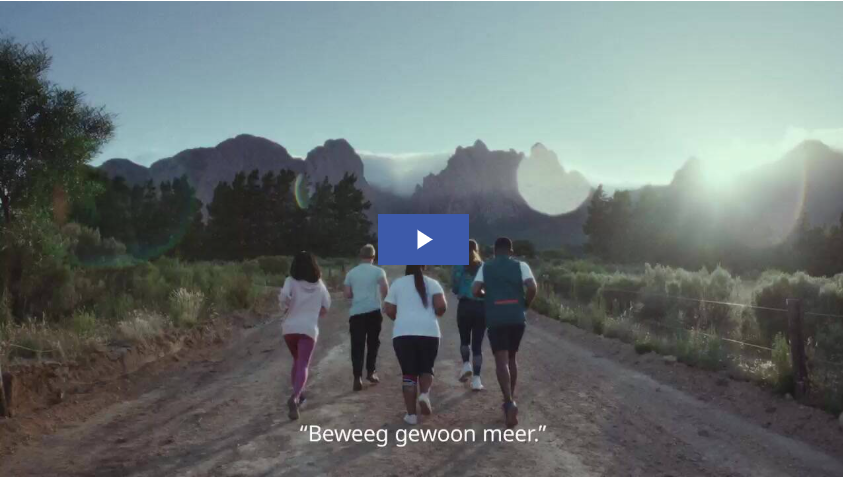 “Beweeg gewoon meer.”