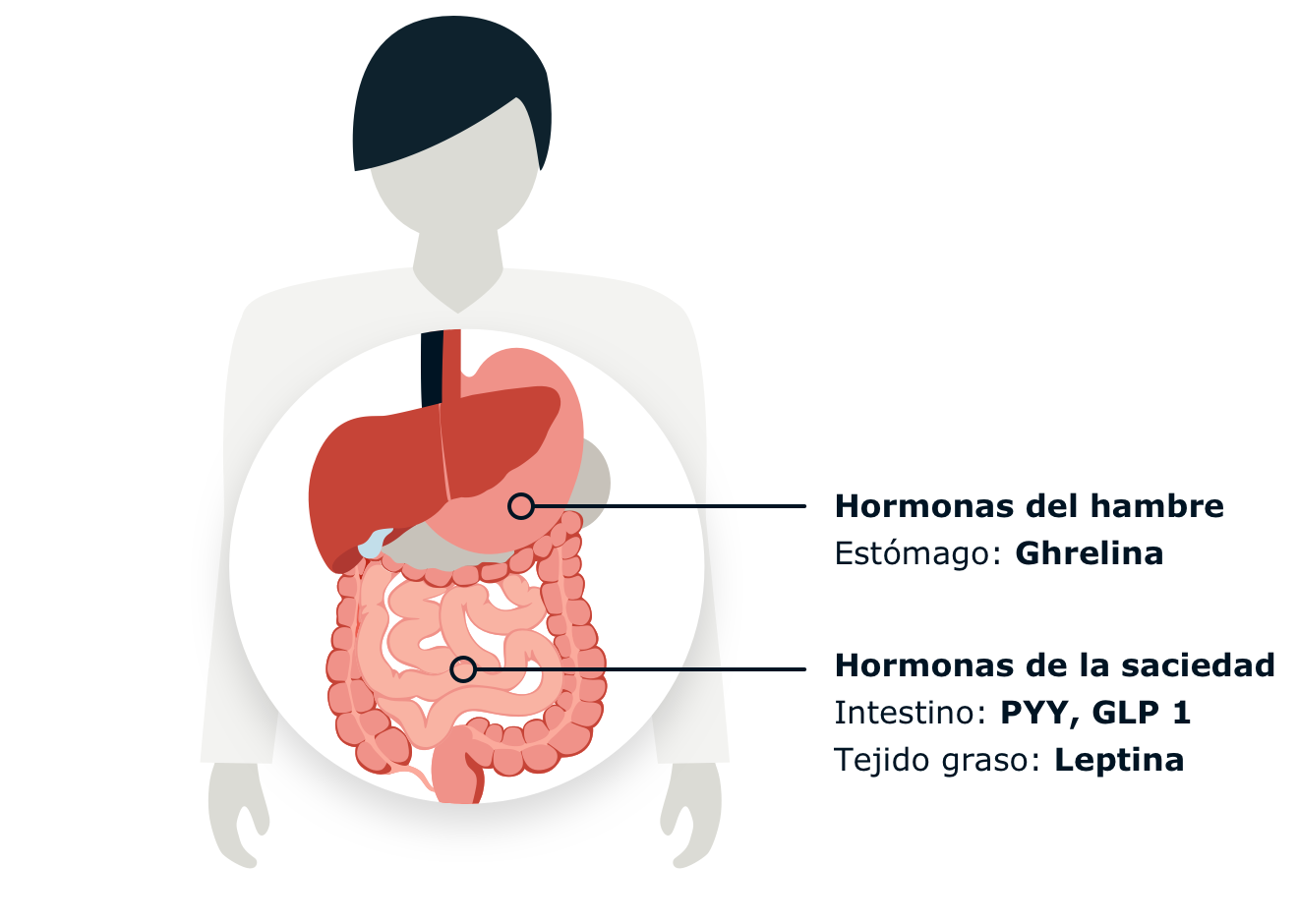 Hormonas del hambre
Estómago: Ghrelina

Hormonas de la saciedad
Intestino: PYY, GLP 1
Tejido graso: Leptina